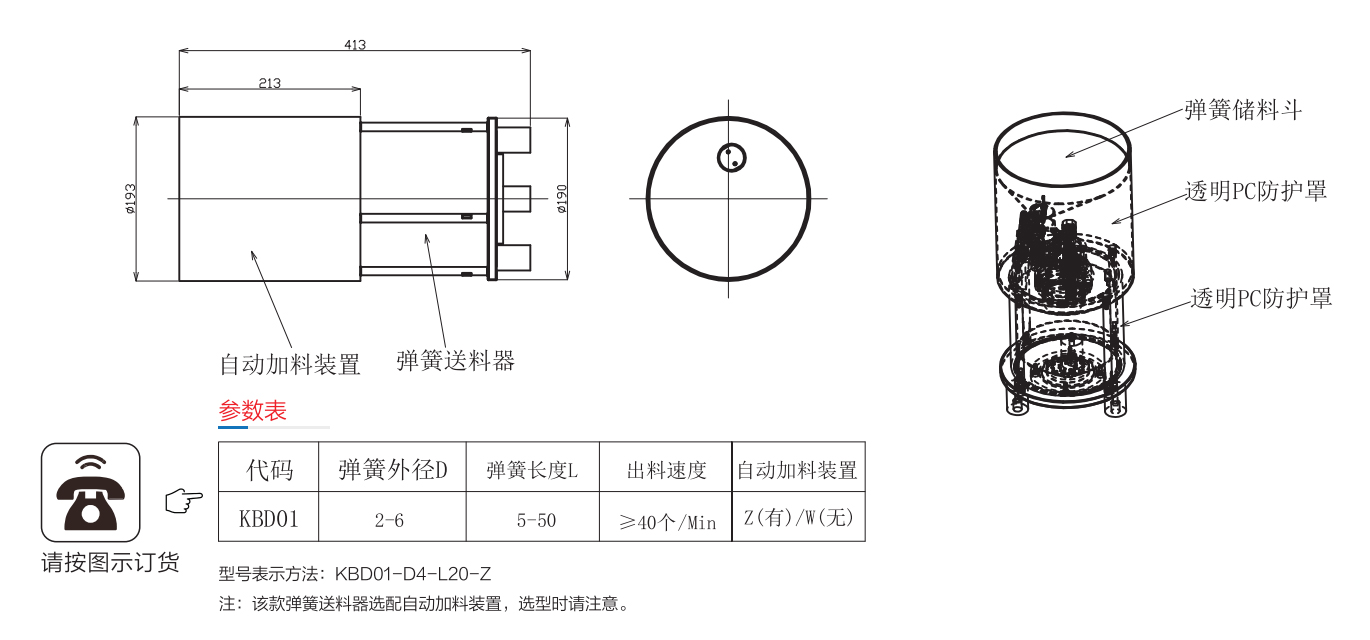 413

213

ø193

ø190

自动加料装置

弹簧送料器

弹簧储料斗

透明PC防护罩

透明PC防护罩

参数表

| 代码 | 弹簧外径D | 弹簧长度L | 出料速度 | 自动加料装置 |
|---|---|---|---|---|
| KBD01 | 2-6 | 5-50 | ≥40个/Min | Z(有)/W(无) |

请按图示订货

型号表示方法：KBD01-D4-L20-Z

注：该款弹簧送料器选配自动加料装置，选型时请注意。